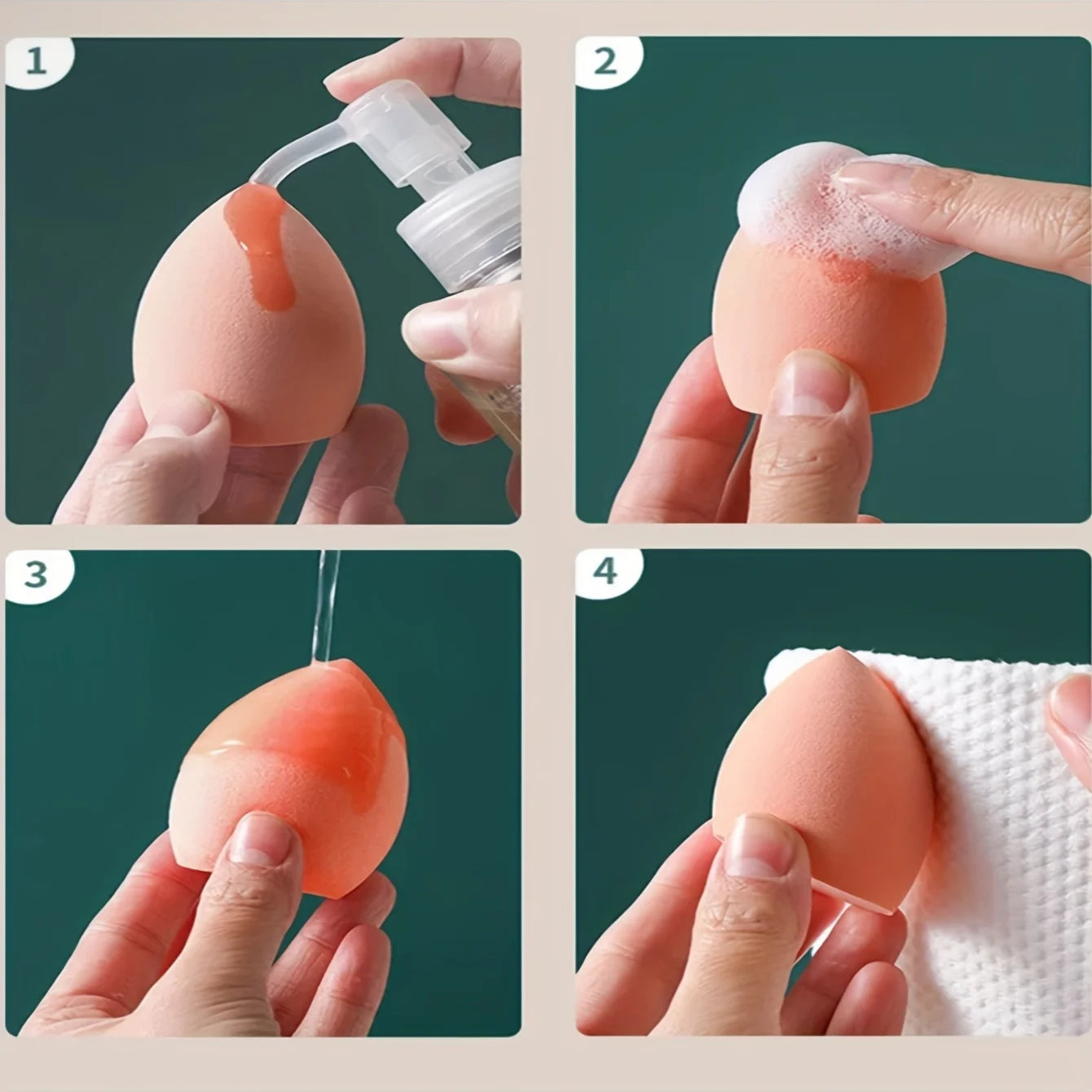 1

2

3

4